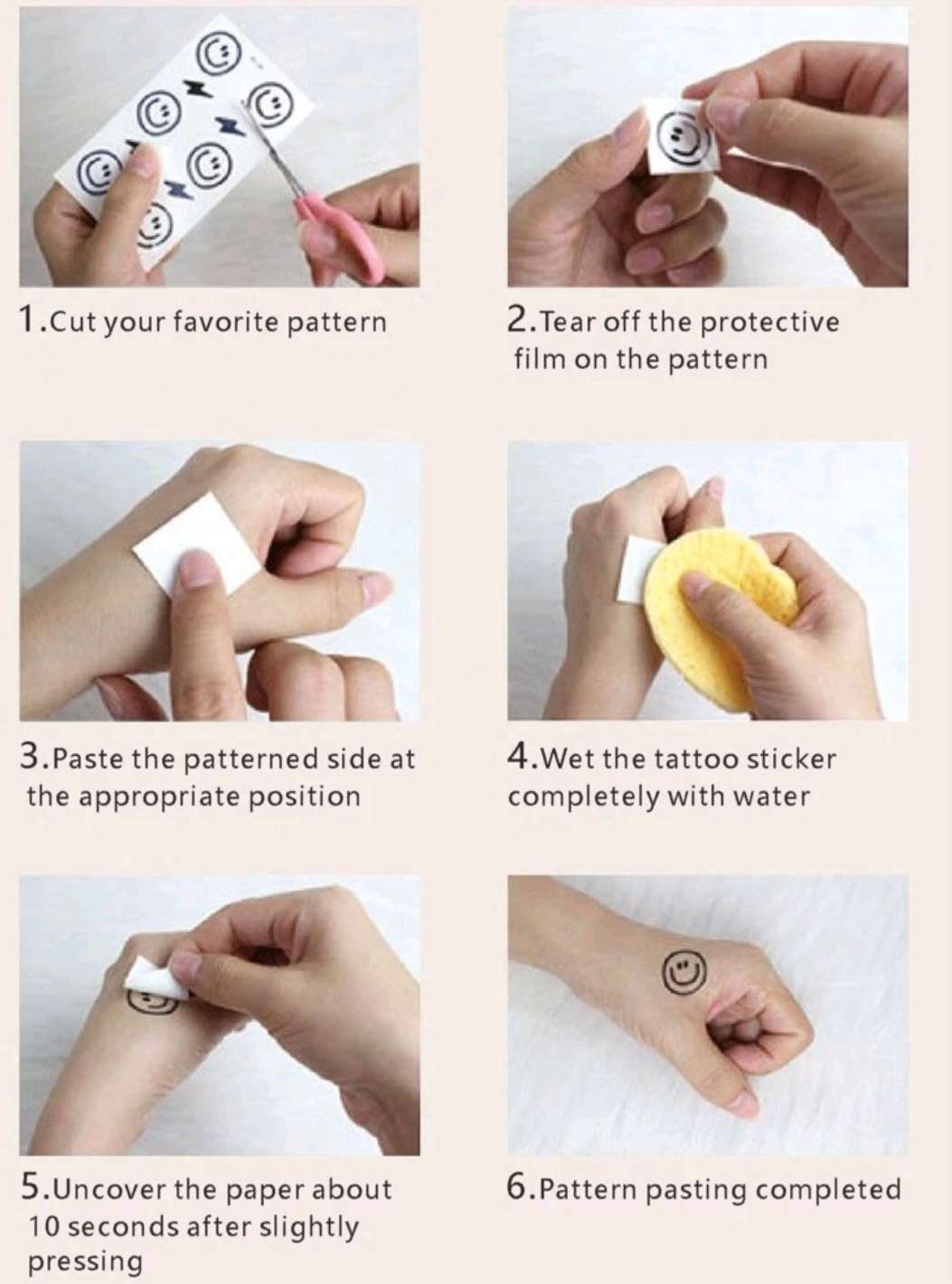 1.Cut your favorite pattern

2.Tear off the protective film on the pattern

3.Paste the patterned side at the appropriate position

4.Wet the tattoo sticker completely with water

5.Uncover the paper about 10 seconds after slightly pressing

6.Pattern pasting completed