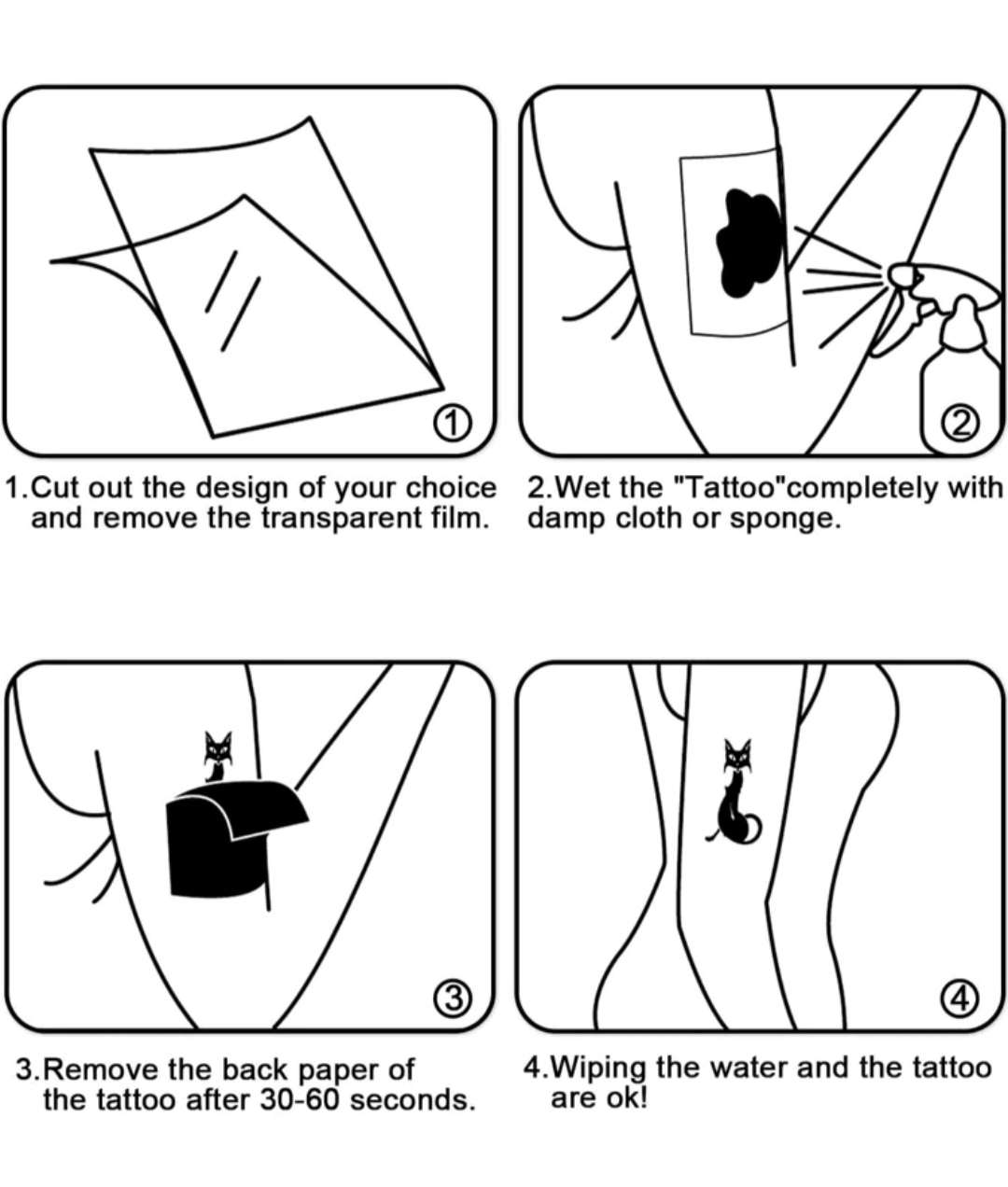 ①

1.Cut out the design of your choice and remove the transparent film.

②

2.Wet the "Tattoo"completely with damp cloth or sponge.

③

3.Remove the back paper of the tattoo after 30-60 seconds.

④

4.Wiping the water and the tattoo are ok!