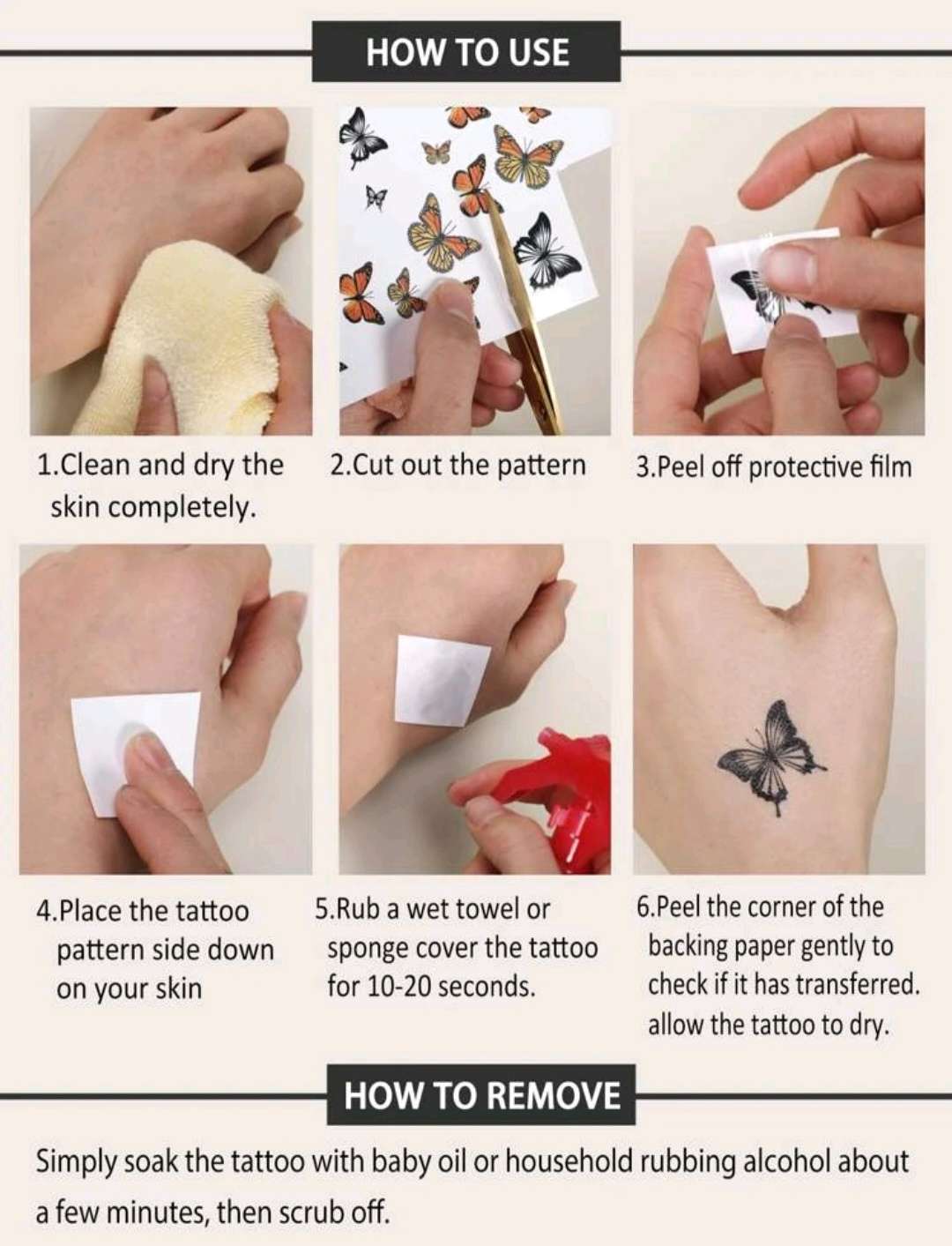 HOW TO USE

1.Clean and dry the skin completely.

2.Cut out the pattern

3.Peel off protective film

4.Place the tattoo pattern side down on your skin

5.Rub a wet towel or sponge cover the tattoo for 10-20 seconds.

6.Peel the corner of the backing paper gently to check if it has transferred. allow the tattoo to dry.

HOW TO REMOVE

Simply soak the tattoo with baby oil or household rubbing alcohol about a few minutes, then scrub off.